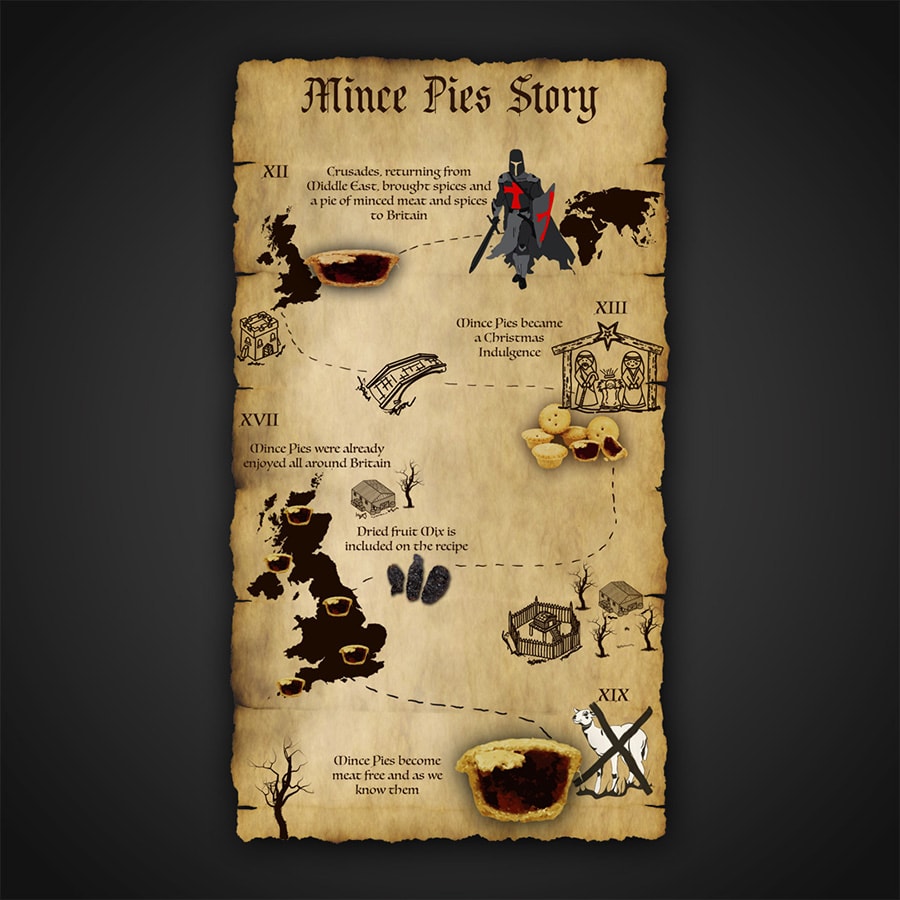 Mince Pies Story

XII

Crusades, returning from Middle East, brought spices and a pie of minced meat and spices to Britain

XIII

Mince Pies became a Christmas Indulgence

XVII

Mince Pies were already enjoyed all around Britain

Dried fruit Mix is included on the recipe

XIX

Mince Pies become meat free and as we know them